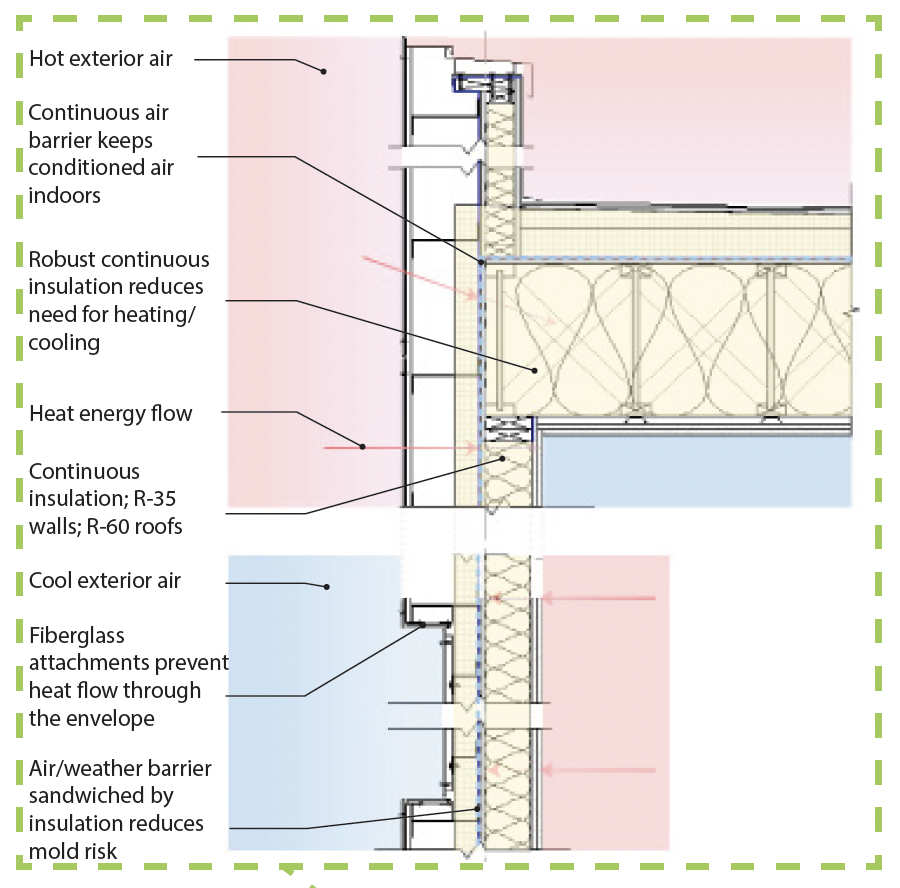 Hot exterior air

Continuous air barrier keeps conditioned air indoors

Robust continuous insulation reduces need for heating/ cooling

Heat energy flow

Continuous insulation; R-35 walls; R-60 roofs

Cool exterior air

Fiberglass attachments prevent heat flow through the envelope

Air/weather barrier sandwiched by insulation reduces mold risk